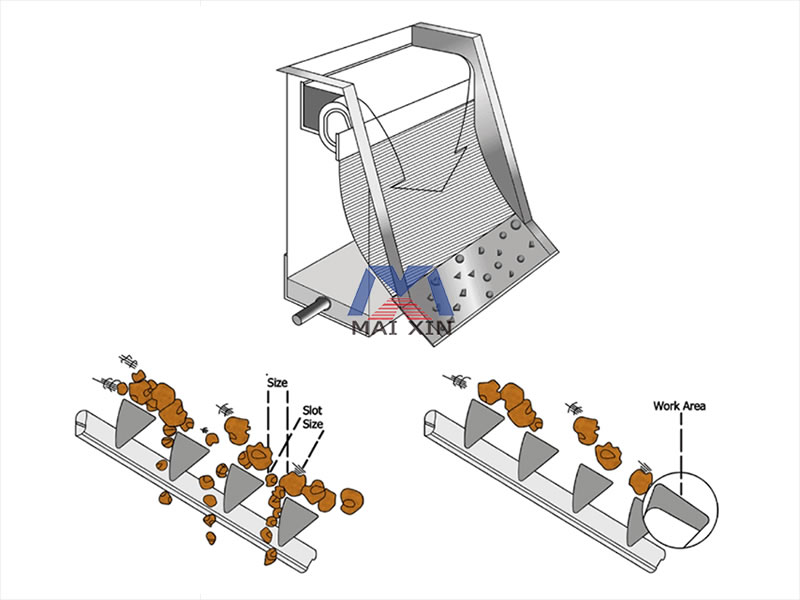 MAI XIN

Size

Slot Size

Work Area